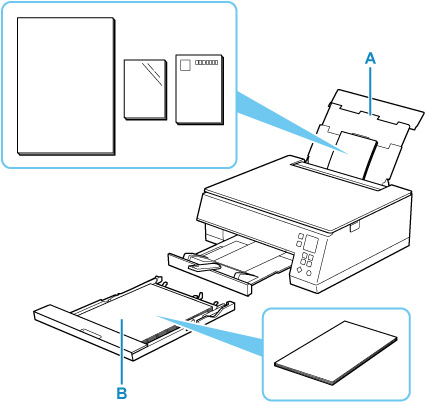 A

B